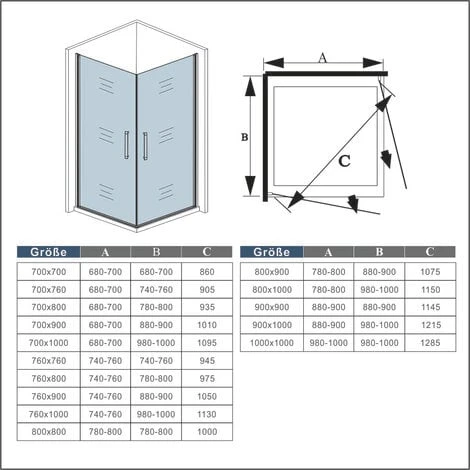 A

B

C

| Größe | A | B | C |
|---|---|---|---|
| 700x700 | 680-700 | 680-700 | 860 |
| 700x760 | 680-700 | 740-760 | 905 |
| 700x800 | 680-700 | 780-800 | 935 |
| 700x900 | 680-700 | 880-900 | 1010 |
| 700x1000 | 680-700 | 980-1000 | 1095 |
| 760x760 | 740-760 | 740-760 | 945 |
| 760x800 | 740-760 | 780-800 | 975 |
| 760x900 | 740-760 | 880-900 | 1050 |
| 760x1000 | 740-760 | 980-1000 | 1130 |
| 800x800 | 780-800 | 780-800 | 1000 |

| Größe | A | B | C |
|---|---|---|---|
| 800x900 | 780-800 | 880-900 | 1075 |
| 800x1000 | 780-800 | 980-1000 | 1150 |
| 900x900 | 880-900 | 880-900 | 1145 |
| 900x1000 | 880-900 | 980-1000 | 1215 |
| 1000x1000 | 980-1000 | 980-1000 | 1285 |