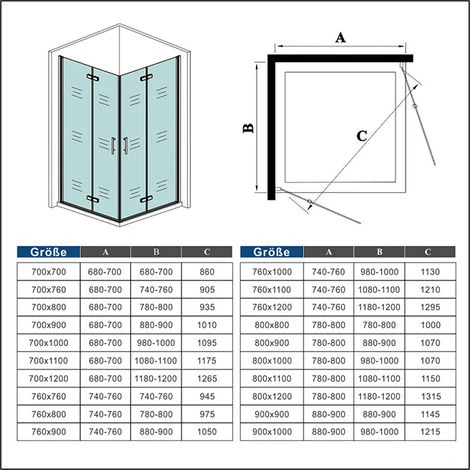 A

B

C

| Größe | A | B | C |
|---|---|---|---|
| 700x700 | 680-700 | 680-700 | 860 |
| 700x760 | 680-700 | 740-760 | 905 |
| 700x800 | 680-700 | 780-800 | 935 |
| 700x900 | 680-700 | 880-900 | 1010 |
| 700x1000 | 680-700 | 980-1000 | 1095 |
| 700x1100 | 680-700 | 1080-1100 | 1175 |
| 700x1200 | 680-700 | 1180-1200 | 1265 |
| 760x760 | 740-760 | 740-760 | 945 |
| 760x800 | 740-760 | 780-800 | 975 |
| 760x900 | 740-760 | 880-900 | 1050 |

| Größe | A | B | C |
|---|---|---|---|
| 760x1000 | 740-760 | 980-1000 | 1130 |
| 760x1100 | 740-760 | 1080-1100 | 1210 |
| 760x1200 | 740-760 | 1180-1200 | 1295 |
| 800x800 | 780-800 | 780-800 | 1000 |
| 800x900 | 780-800 | 880-900 | 1070 |
| 800x1000 | 780-800 | 980-1000 | 1070 |
| 800x1100 | 780-800 | 1080-1100 | 1150 |
| 800x1200 | 780-800 | 1180-1200 | 1315 |
| 900x900 | 880-900 | 880-900 | 1145 |
| 900x1000 | 880-900 | 980-1000 | 1215 |