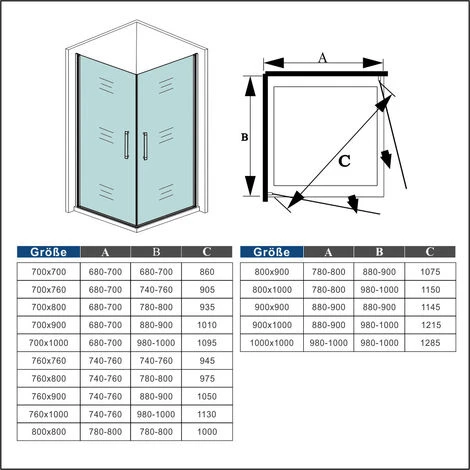 A

B

C

| Größe | A | B | C |
|---|---|---|---|
| 700x700 | 680-700 | 680-700 | 860 |
| 700x760 | 680-700 | 740-760 | 905 |
| 700x800 | 680-700 | 780-800 | 935 |
| 700x900 | 680-700 | 880-900 | 1010 |
| 700x1000 | 680-700 | 980-1000 | 1095 |
| 760x760 | 740-760 | 740-760 | 945 |
| 760x800 | 740-760 | 780-800 | 975 |
| 760x900 | 740-760 | 880-900 | 1050 |
| 760x1000 | 740-760 | 980-1000 | 1130 |
| 800x800 | 780-800 | 780-800 | 1000 |

| Größe | A | B | C |
|---|---|---|---|
| 800x900 | 780-800 | 880-900 | 1075 |
| 800x1000 | 780-800 | 980-1000 | 1150 |
| 900x900 | 880-900 | 880-900 | 1145 |
| 900x1000 | 880-900 | 980-1000 | 1215 |
| 1000x1000 | 980-1000 | 980-1000 | 1285 |