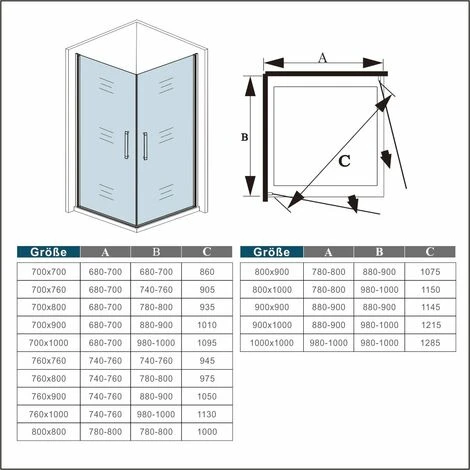 A

B

C

| Größe | A | B | C |
|---|---|---|---|
| 700x700 | 680-700 | 680-700 | 860 |
| 700x760 | 680-700 | 740-760 | 905 |
| 700x800 | 680-700 | 780-800 | 935 |
| 700x900 | 680-700 | 880-900 | 1010 |
| 700x1000 | 680-700 | 980-1000 | 1095 |
| 760x760 | 740-760 | 740-760 | 945 |
| 760x800 | 740-760 | 780-800 | 975 |
| 760x900 | 740-760 | 880-900 | 1050 |
| 760x1000 | 740-760 | 980-1000 | 1130 |
| 800x800 | 780-800 | 780-800 | 1000 |

| Größe | A | B | C |
|---|---|---|---|
| 800x900 | 780-800 | 880-900 | 1075 |
| 800x1000 | 780-800 | 980-1000 | 1150 |
| 900x900 | 880-900 | 880-900 | 1145 |
| 900x1000 | 880-900 | 980-1000 | 1215 |
| 1000x1000 | 980-1000 | 980-1000 | 1285 |