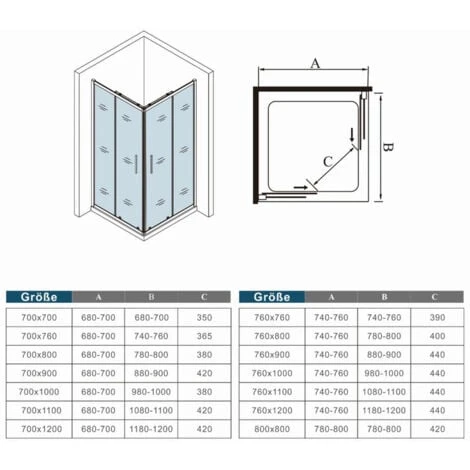 A

B

C

| Größe | A | B | C |
|---|---|---|---|
| 700x700 | 680-700 | 680-700 | 350 |
| 700x760 | 680-700 | 740-760 | 365 |
| 700x800 | 680-700 | 780-800 | 380 |
| 700x900 | 680-700 | 880-900 | 420 |
| 700x1000 | 680-700 | 980-1000 | 380 |
| 700x1100 | 680-700 | 1080-1100 | 420 |
| 700x1200 | 680-700 | 1180-1200 | 420 |

| Größe | A | B | C |
|---|---|---|---|
| 760x760 | 740-760 | 740-760 | 390 |
| 760x800 | 740-760 | 780-800 | 400 |
| 760x900 | 740-760 | 880-900 | 440 |
| 760x1000 | 740-760 | 980-1000 | 440 |
| 760x1100 | 740-760 | 1080-1100 | 440 |
| 760x1200 | 740-760 | 1180-1200 | 440 |
| 800x800 | 780-800 | 780-800 | 420 |