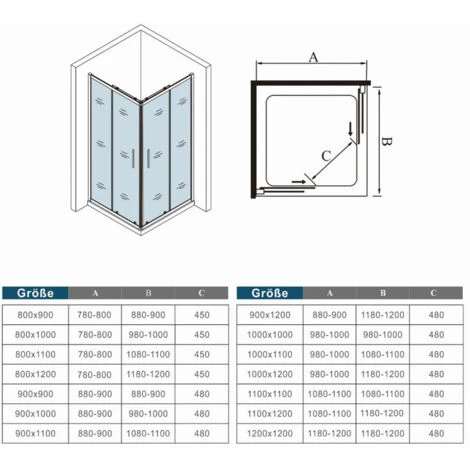 A

B

C

| Größe | A | B | C |
|---|---|---|---|
| 800x900 | 780-800 | 880-900 | 450 |
| 800x1000 | 780-800 | 980-1000 | 450 |
| 800x1100 | 780-800 | 1080-1100 | 450 |
| 800x1200 | 780-800 | 1180-1200 | 450 |
| 900x900 | 880-900 | 880-900 | 480 |
| 900x1000 | 880-900 | 980-1000 | 480 |
| 900x1100 | 880-900 | 1080-1100 | 480 |

| Größe | A | B | C |
|---|---|---|---|
| 900x1200 | 880-900 | 1180-1200 | 480 |
| 1000x1000 | 980-1000 | 980-1000 | 480 |
| 1000x1100 | 980-1000 | 1080-1100 | 480 |
| 1000x1200 | 980-1000 | 1180-1200 | 480 |
| 1100x1100 | 1080-1100 | 1080-1100 | 480 |
| 1100x1200 | 1080-1100 | 1180-1200 | 480 |
| 1200x1200 | 1180-1200 | 1180-1200 | 480 |