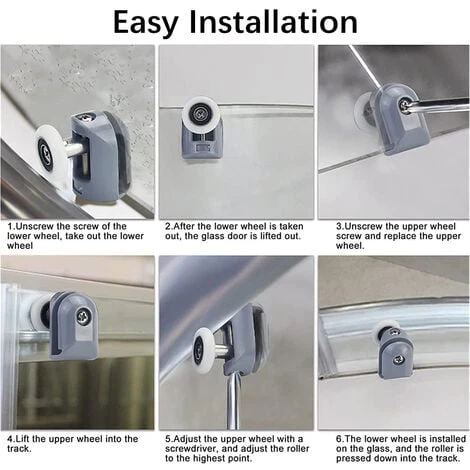 Easy Installation

1.Unscrew the screw of the lower wheel, take out the lower wheel

2.After the lower wheel is taken out, the glass door is lifted out.

3.Unscrew the upper wheel screw and replace the upper wheel.

4.Lift the upper wheel into the track.

5.Adjust the upper wheel with a screwdriver, and adjust the roller to the highest point.

6.The lower wheel is installed on the glass, and the roller is pressed down into the track.